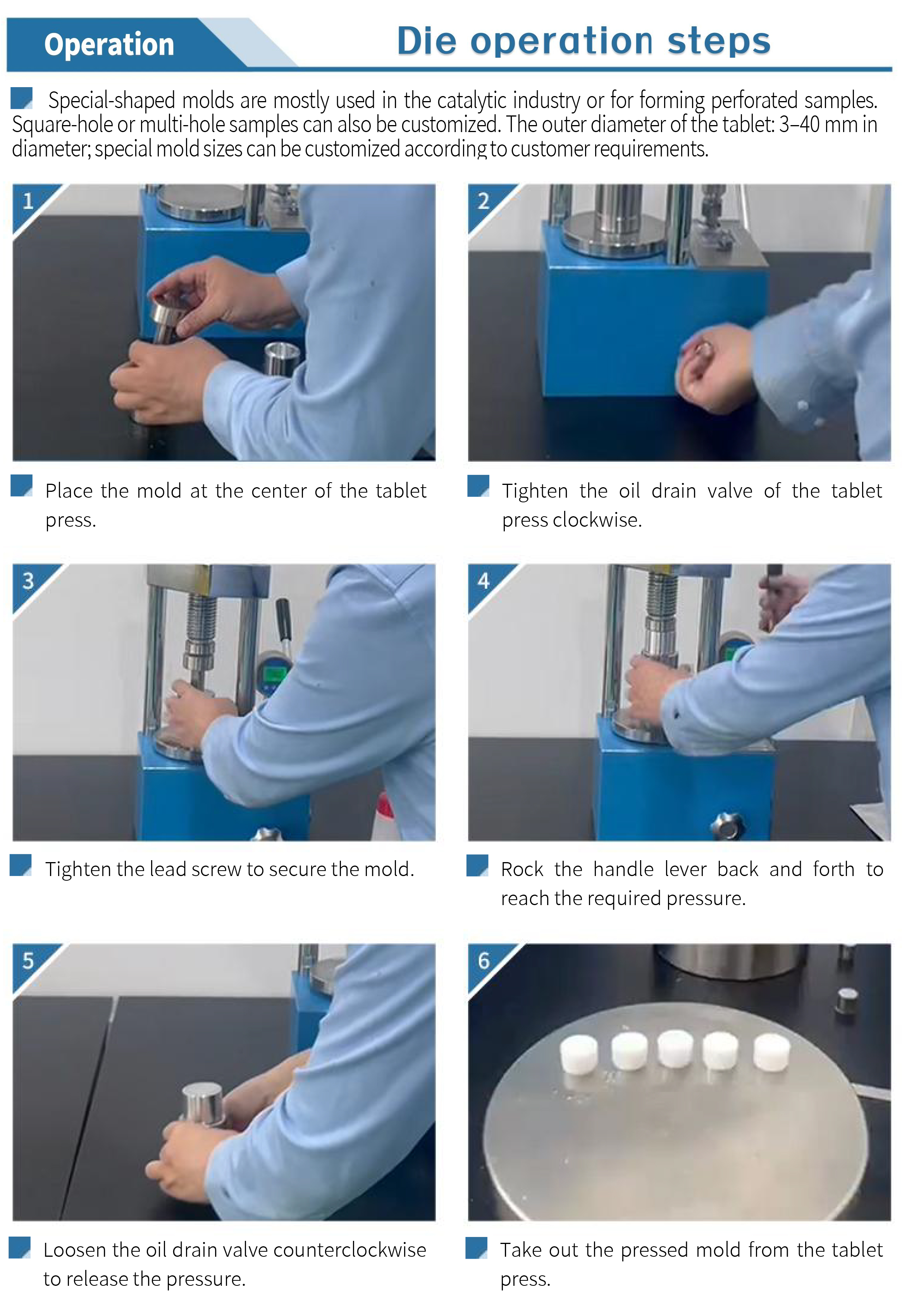 Operation

Die operation steps

Special-shaped molds are mostly used in the catalytic industry or for forming perforated samples. Square-hole or multi-hole samples can also be customized. The outer diameter of the tablet: 3–40 mm in diameter; special mold sizes can be customized according to customer requirements.

1

Place the mold at the center of the tablet press.

2

Tighten the oil drain valve of the tablet press clockwise.

3

Tighten the lead screw to secure the mold.

4

Rock the handle lever back and forth to reach the required pressure.

5

Loosen the oil drain valve counterclockwise to release the pressure.

6

Take out the pressed mold from the tablet press.