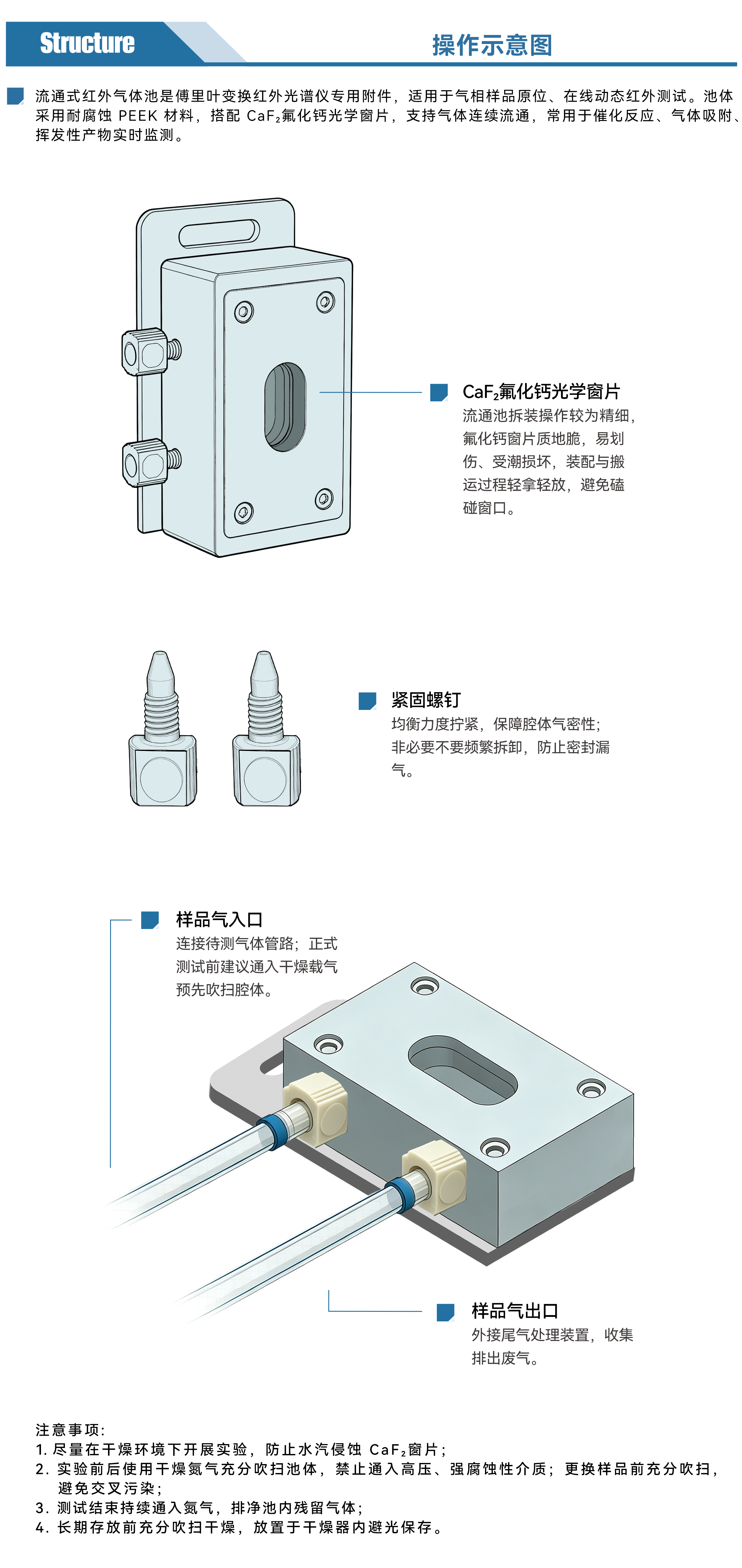 Structure

操作示意图

流通式红外气体池是傅里叶变换红外光谱仪专用附件，适用于气相样品原位、在线动态红外测试。池体采用耐腐蚀 PEEK 材料，搭配 $CaF_2$氟化钙光学窗片，支持气体连续流通，常用于催化反应、气体吸附、挥发性产物实时监测。

$CaF_2$氟化钙光学窗片
流通池拆装操作较为精细，氟化钙窗片质地脆，易划伤、受潮损坏，装配与搬运过程轻拿轻放，避免磕碰窗口。

紧固螺钉
均衡力度拧紧，保障腔体气密性；非必要不要频繁拆卸，防止密封漏气。

样品气入口
连接待测气体管路；正式测试前建议通入干燥载气预先吹扫腔体。

样品气出口
外接尾气处理装置，收集排出废气。

注意事项：
1. 尽量在干燥环境下开展实验，防止水汽侵蚀 $CaF_2$窗片；
2. 实验前后使用干燥氮气充分吹扫池体，禁止通入高压、强腐蚀性介质；更换样品前充分吹扫，避免交叉污染；
3. 测试结束持续通入氮气，排净池内残留气体；
4. 长期存放前充分吹扫干燥，放置于干燥器内避光保存。