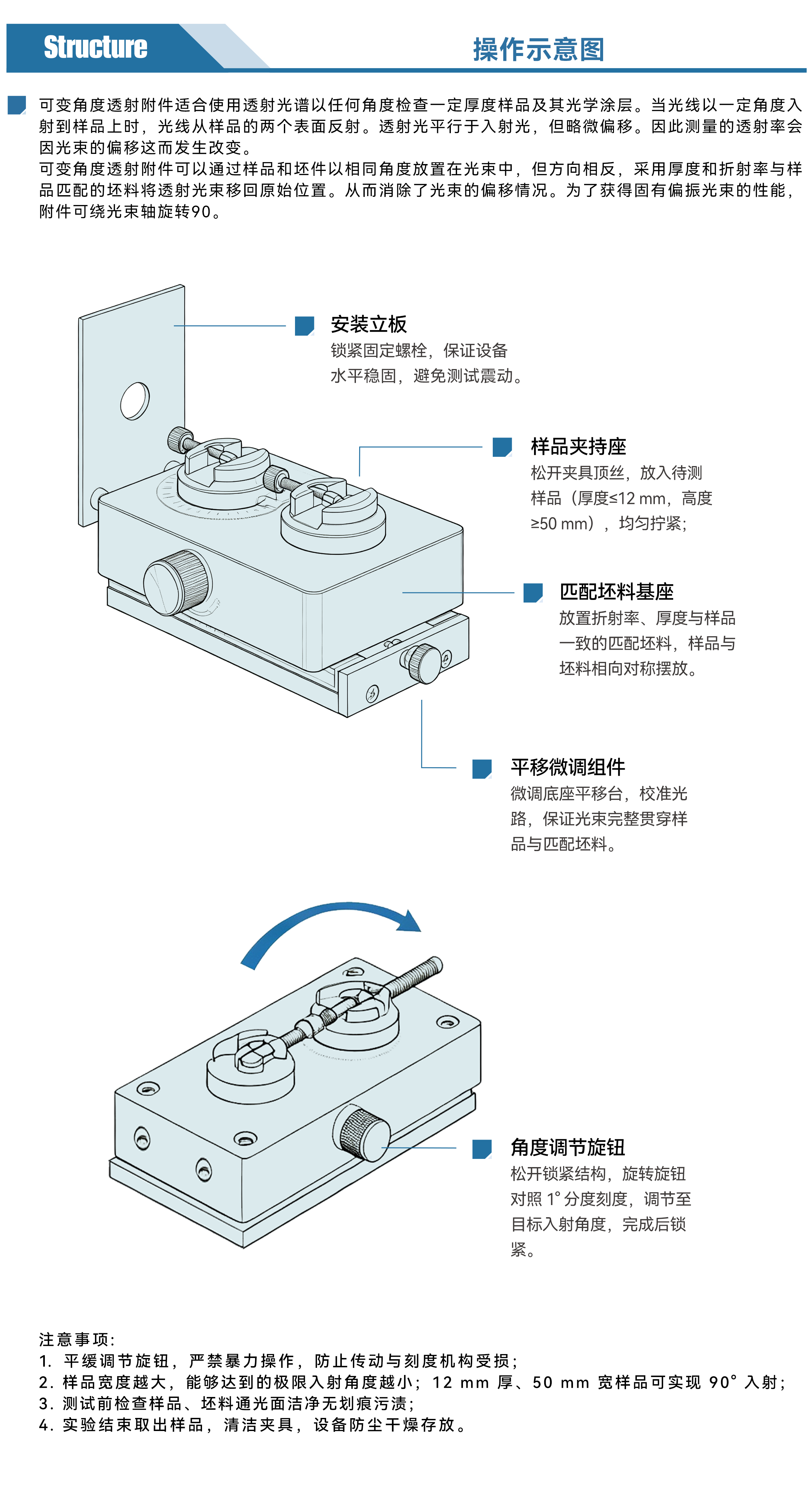 Structure

操作示意图

可变角度透射附件适合使用透射光谱以任何角度检查一定厚度样品及其光学涂层。当光线以一定角度入射到样品上时，光线从样品的两个表面反射。透射光平行于入射光，但略微偏移。因此测量的透射率会因光束的偏移这而发生改变。
可变角度透射附件可以通过样品和坯件以相同角度放置在光束中，但方向相反，采用厚度和折射率与样品匹配的坯料将透射光束移回原始位置。从而消除了光束的偏移情况。为了获得固有偏振光束的性能，附件可绕光束轴旋转90。

安装立板
锁紧固定螺栓，保证设备水平稳固，避免测试震动。

样品夹持座
松开夹具顶丝，放入待测样品（厚度≤12 mm，高度≥50 mm），均匀拧紧；

匹配坯料基座
放置折射率、厚度与样品一致的匹配坯料，样品与坯料相向对称摆放。

平移微调组件
微调底座平移台，校准光路，保证光束完整贯穿样品与匹配坯料。

角度调节旋钮
松开锁紧结构，旋转旋钮对照 1° 分度刻度，调节至目标入射角度，完成后锁紧。

注意事项：
1. 平缓调节旋钮，严禁暴力操作，防止传动与刻度机构受损；
2. 样品宽度越大，能够达到的极限入射角度越小；12 mm 厚、50 mm 宽样品可实现 90° 入射；
3. 测试前检查样品、坯料通光面洁净无划痕污渍；
4. 实验结束取出样品，清洁夹具，设备防尘干燥存放。