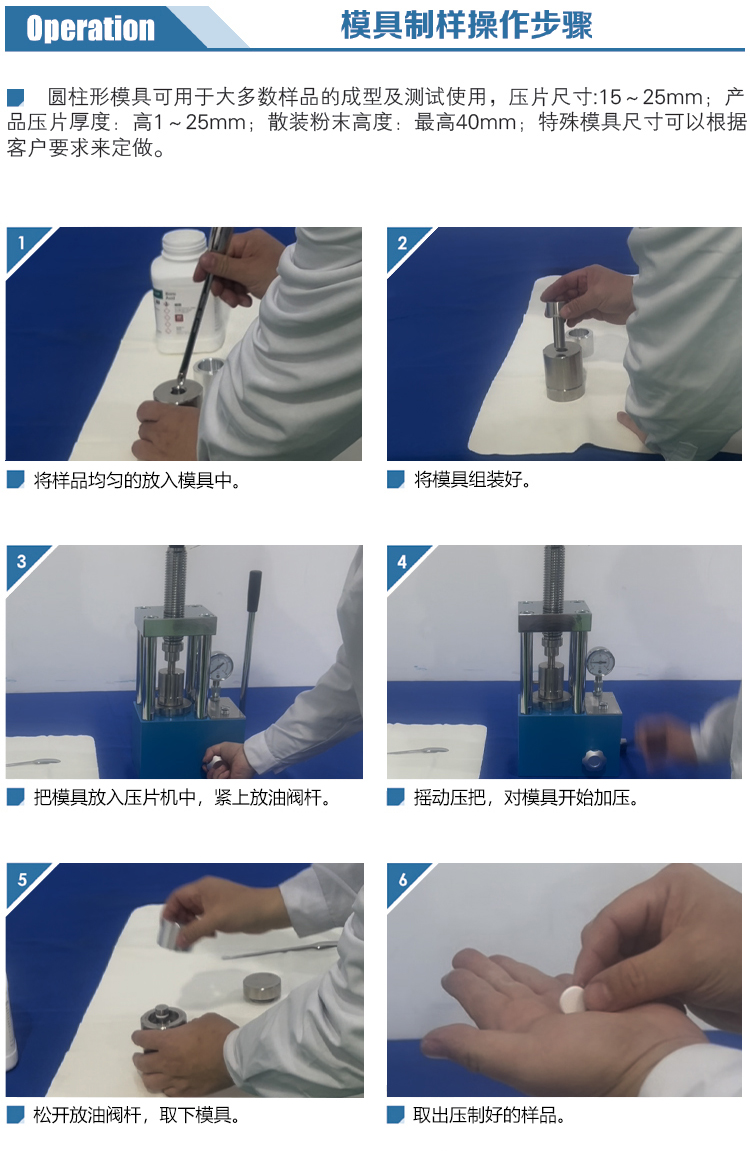 Operation

模具制样操作步骤

圆柱形模具可用于大多数样品的成型及测试使用，压片尺寸:15～25mm；产品压片厚度：高1～25mm；散装粉末高度：最高40mm；特殊模具尺寸可以根据客户要求来定做。

1

将样品均匀的放入模具中。

2

将模具组装好。

3

把模具放入压片机中，紧上放油阀杆。

4

摇动压把，对模具开始加压。

5

松开放油阀杆，取下模具。

6

取出压制好的样品。